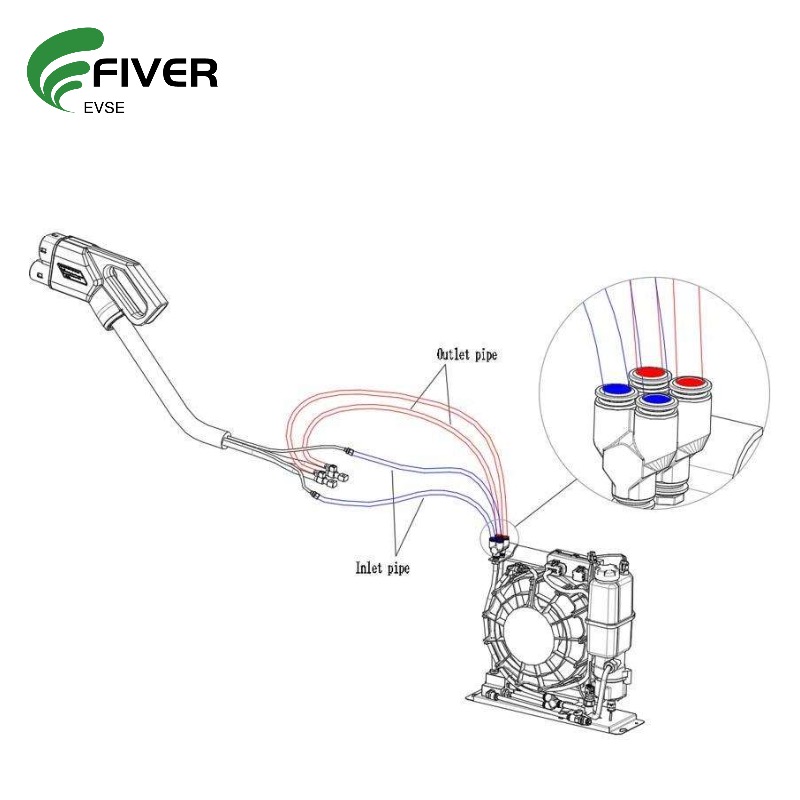 FIVER
EVSE

Outlet pipe

Inlet pipe