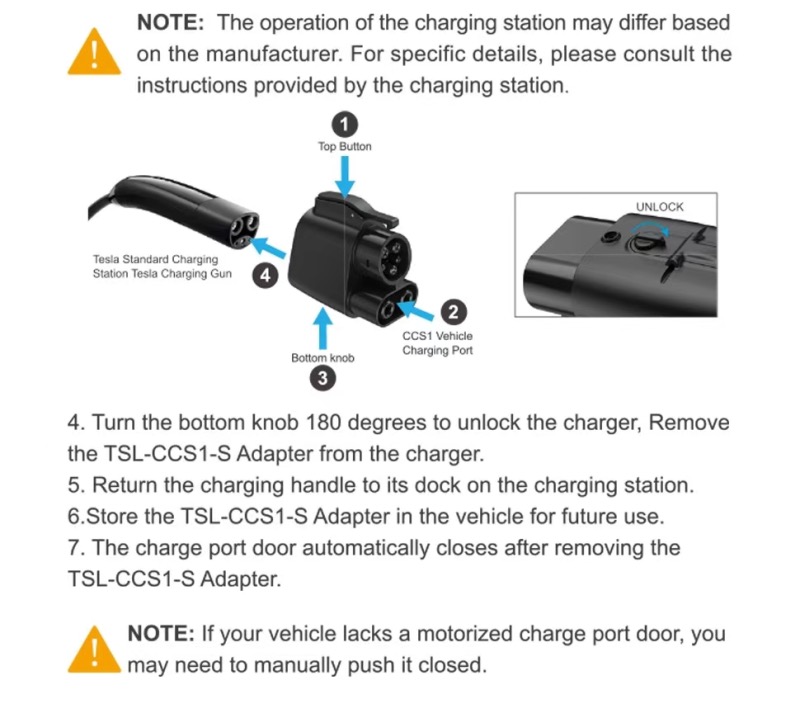 NOTE: The operation of the charging station may differ based on the manufacturer. For specific details, please consult the instructions provided by the charging station.

1
Top Button

Tesla Standard Charging Station Tesla Charging Gun
4

2
CCS1 Vehicle Charging Port

Bottom knob
3

UNLOCK

4. Turn the bottom knob 180 degrees to unlock the charger, Remove the TSL-CCS1-S Adapter from the charger.
5. Return the charging handle to its dock on the charging station.
6.Store the TSL-CCS1-S Adapter in the vehicle for future use.
7. The charge port door automatically closes after removing the TSL-CCS1-S Adapter.

NOTE: If your vehicle lacks a motorized charge port door, you may need to manually push it closed.