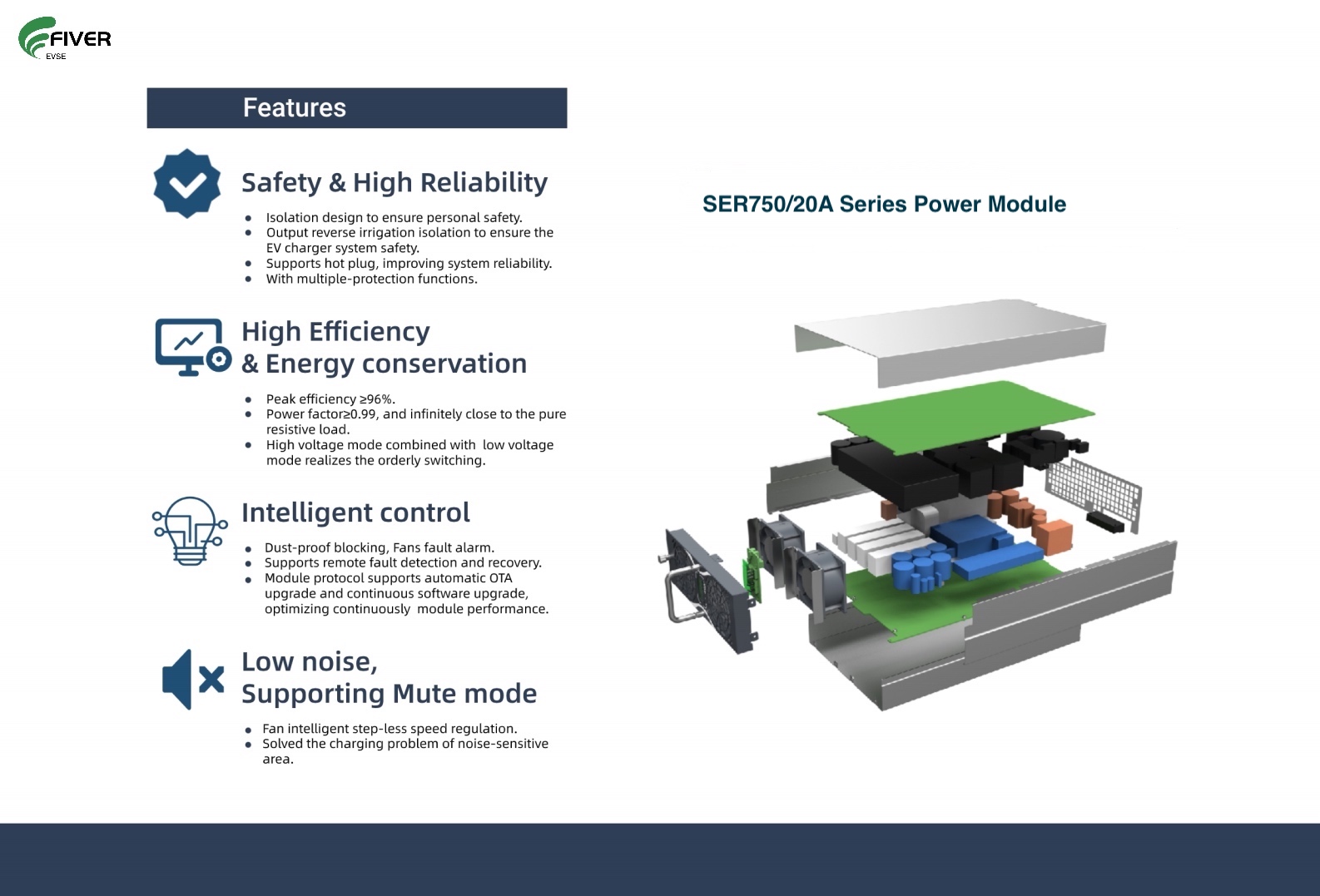 FIVER
EVSE

Features

Safety & High Reliability

- Isolation design to ensure personal safety.
- Output reverse irrigation isolation to ensure the EV charger system safety.
- Supports hot plug, improving system reliability.
- With multiple-protection functions.

High Efficiency
& Energy conservation

- Peak efficiency ≥96%.
- Power factor≥0.99, and infinitely close to the pure resistive load.
- High voltage mode combined with low voltage mode realizes the orderly switching.

Intelligent control

- Dust-proof blocking, Fans fault alarm.
- Supports remote fault detection and recovery.
- Module protocol supports automatic OTA upgrade and continuous software upgrade, optimizing continuously module performance.

Low noise,
Supporting Mute mode

- Fan intelligent step-less speed regulation.
- Solved the charging problem of noise-sensitive area.

SER750/20A Series Power Module