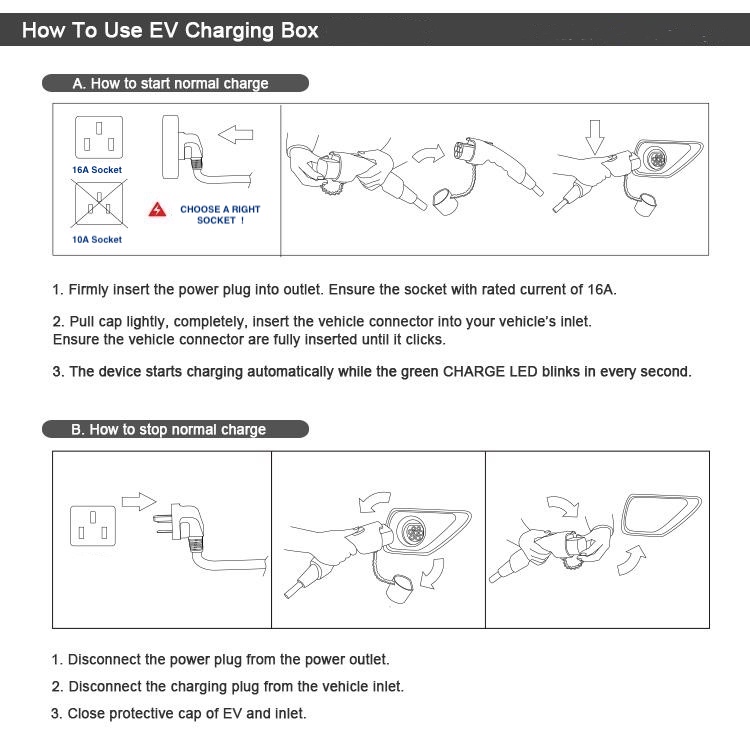 How To Use EV Charging Box

A. How to start normal charge

16A Socket

10A Socket

CHOOSE A RIGHT SOCKET !

1. Firmly insert the power plug into outlet. Ensure the socket with rated current of 16A.

2. Pull cap lightly, completely, insert the vehicle connector into your vehicle's inlet. Ensure the vehicle connector are fully inserted until it clicks.

3. The device starts charging automatically while the green CHARGE LED blinks in every second.

B. How to stop normal charge

1. Disconnect the power plug from the power outlet.

2. Disconnect the charging plug from the vehicle inlet.

3. Close protective cap of EV and inlet.